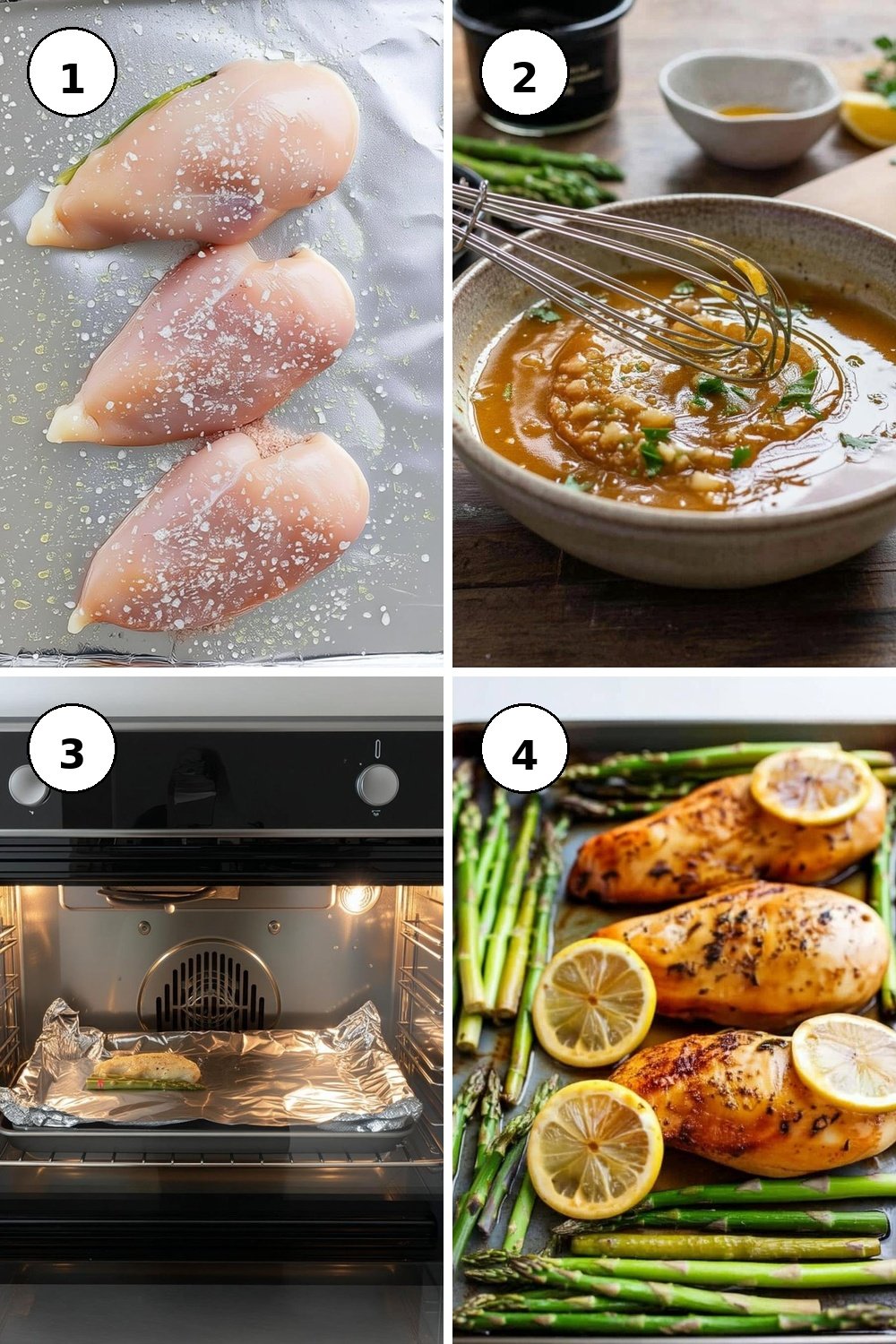 1
2
3
4