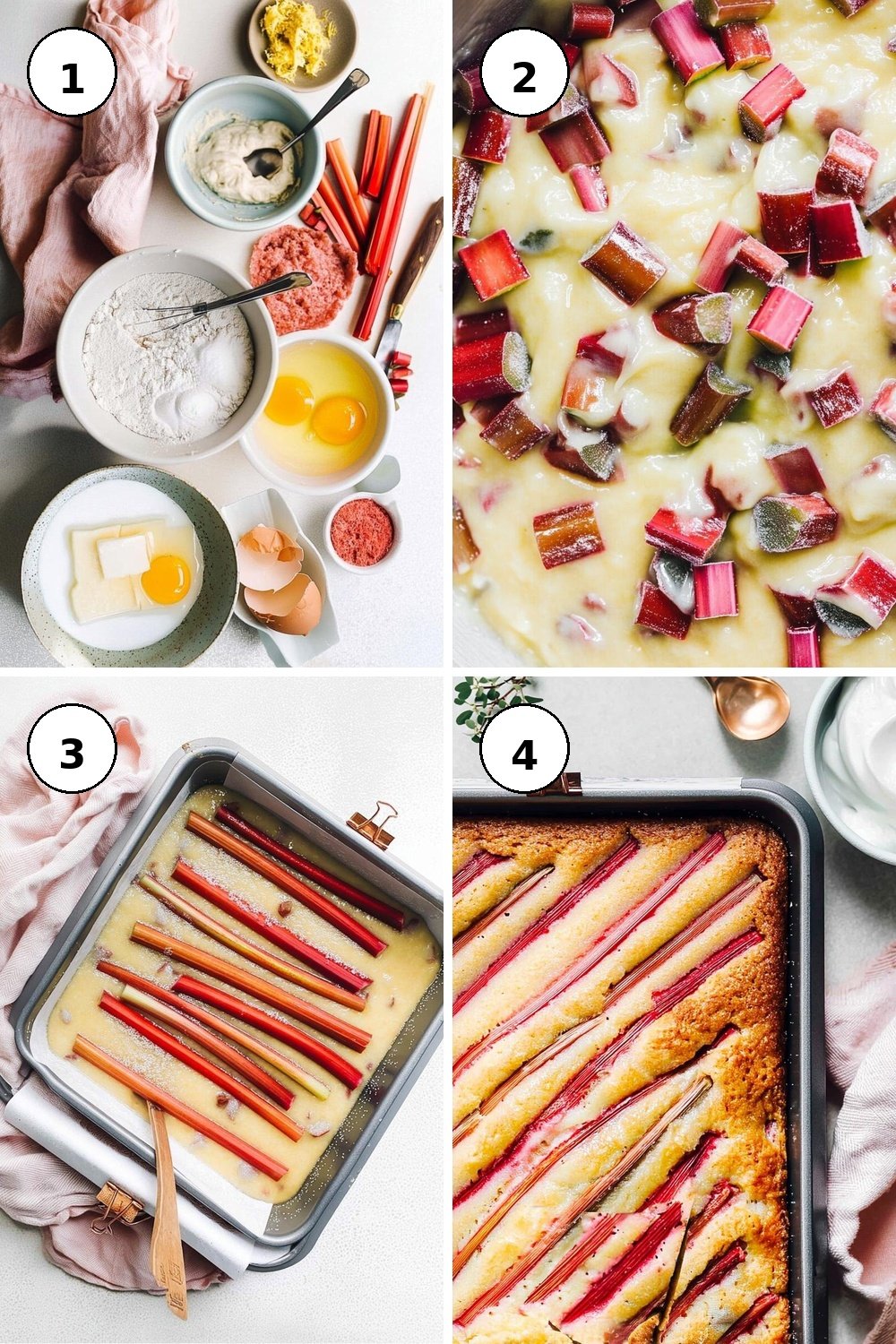 1
2
3
4