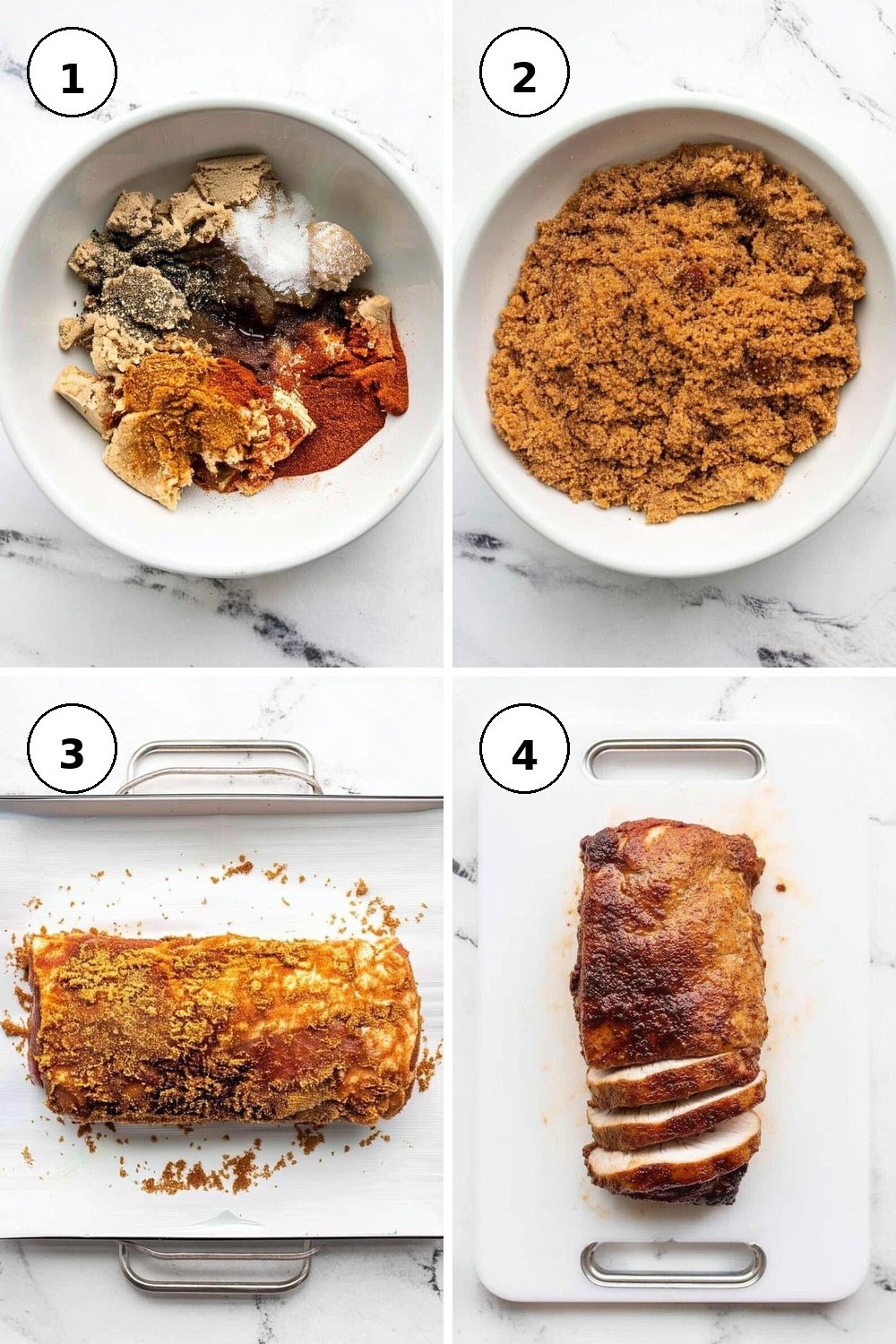 1

2

3

4