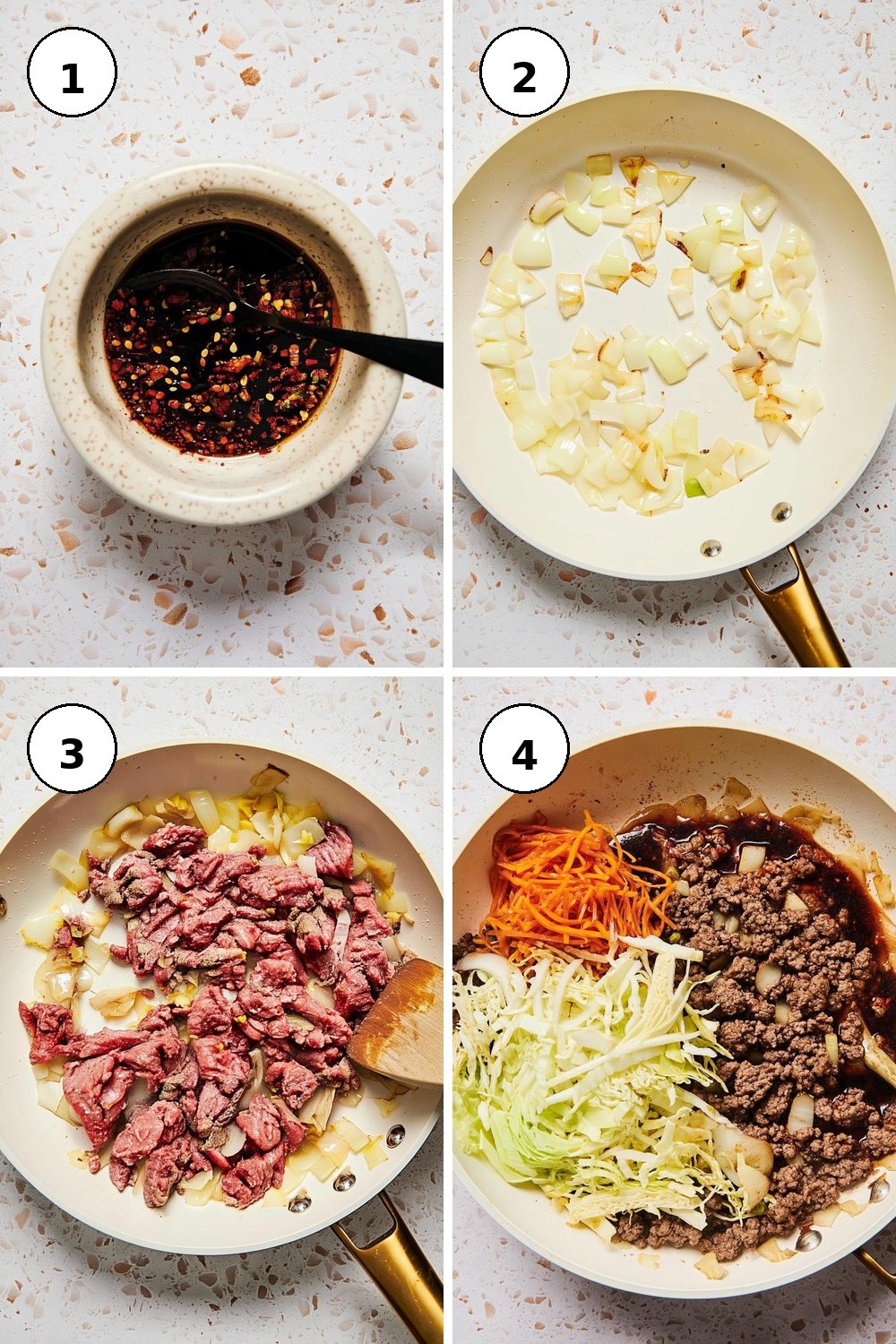 1

2

3

4