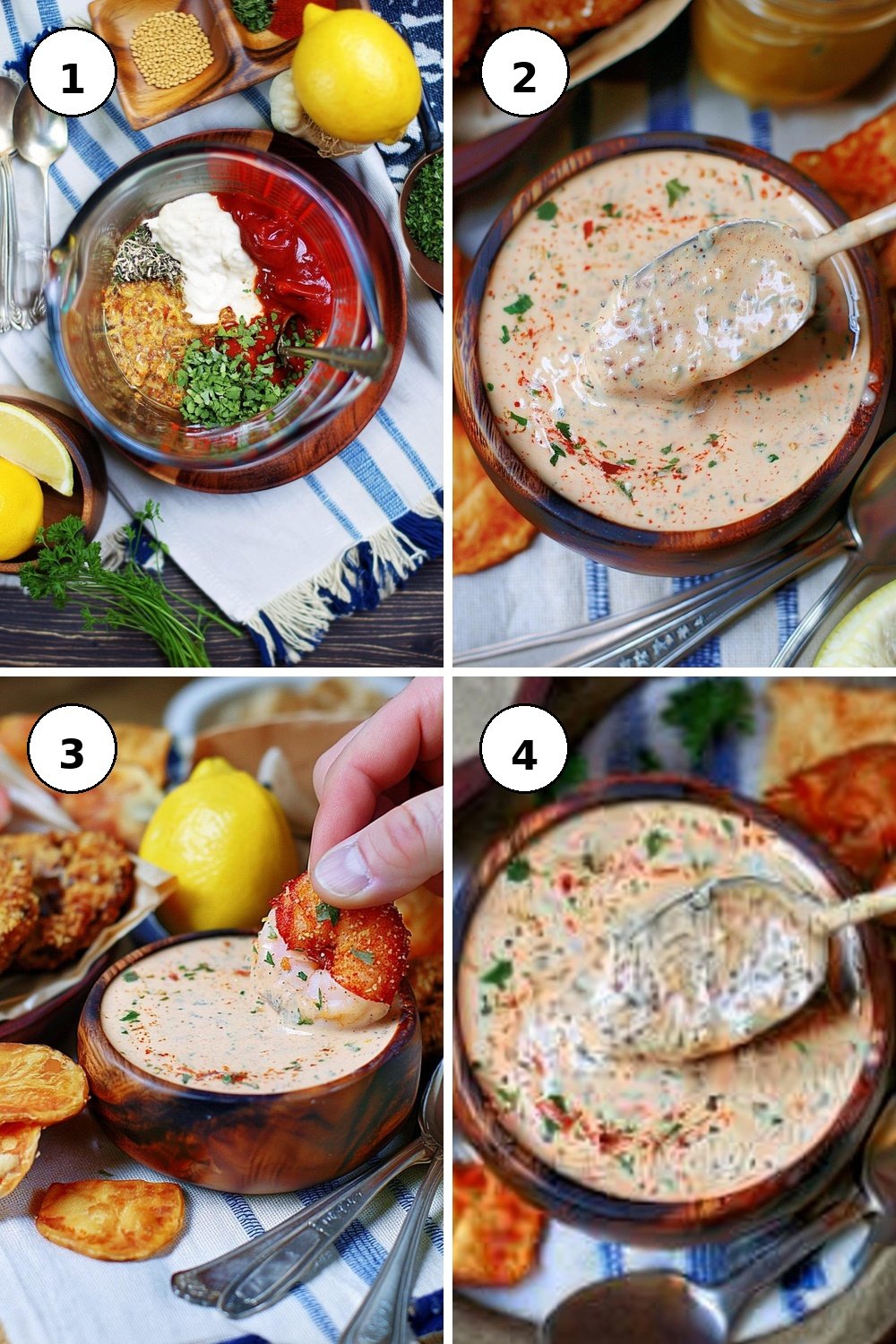 1

2

3

4