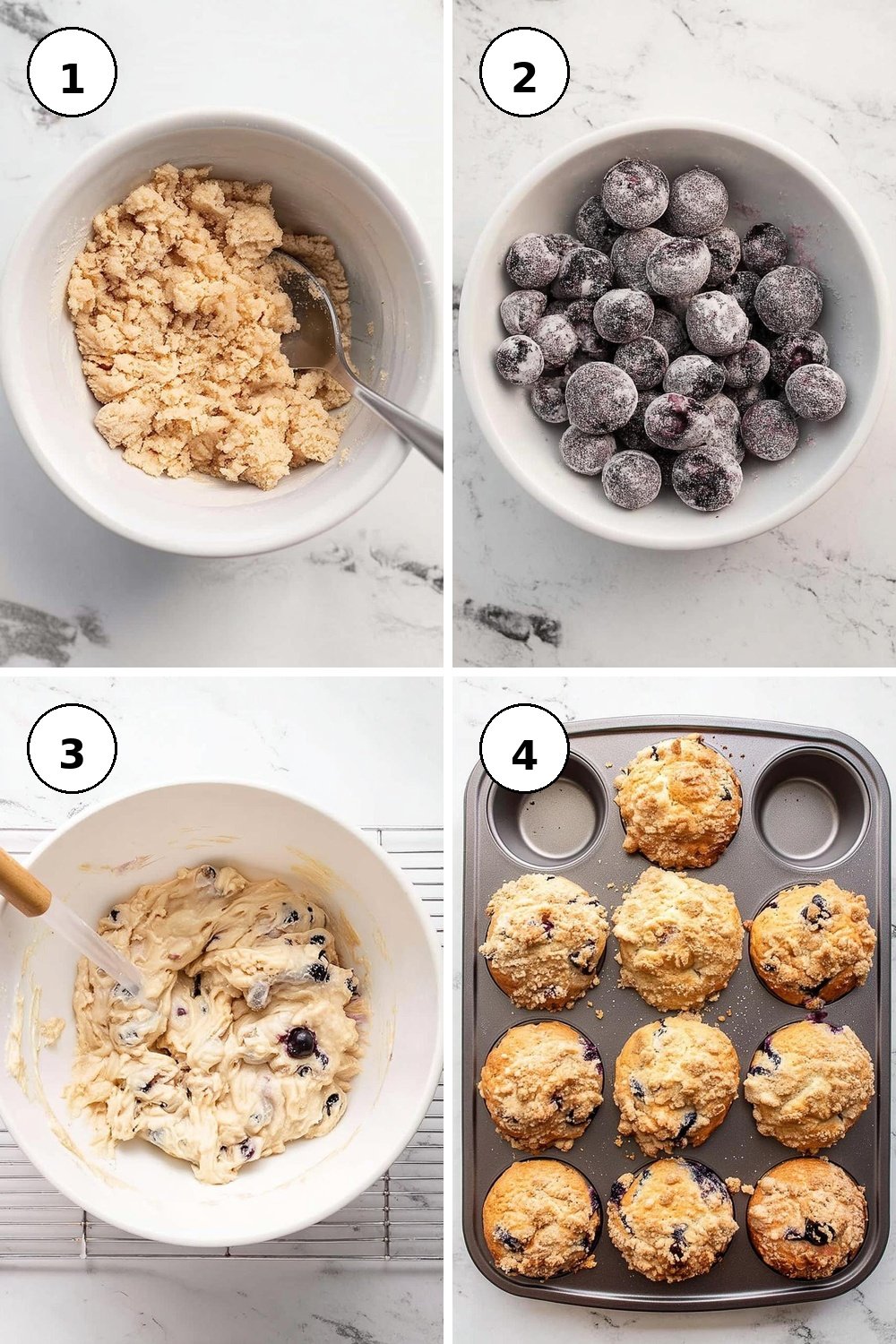 1

2

3

4