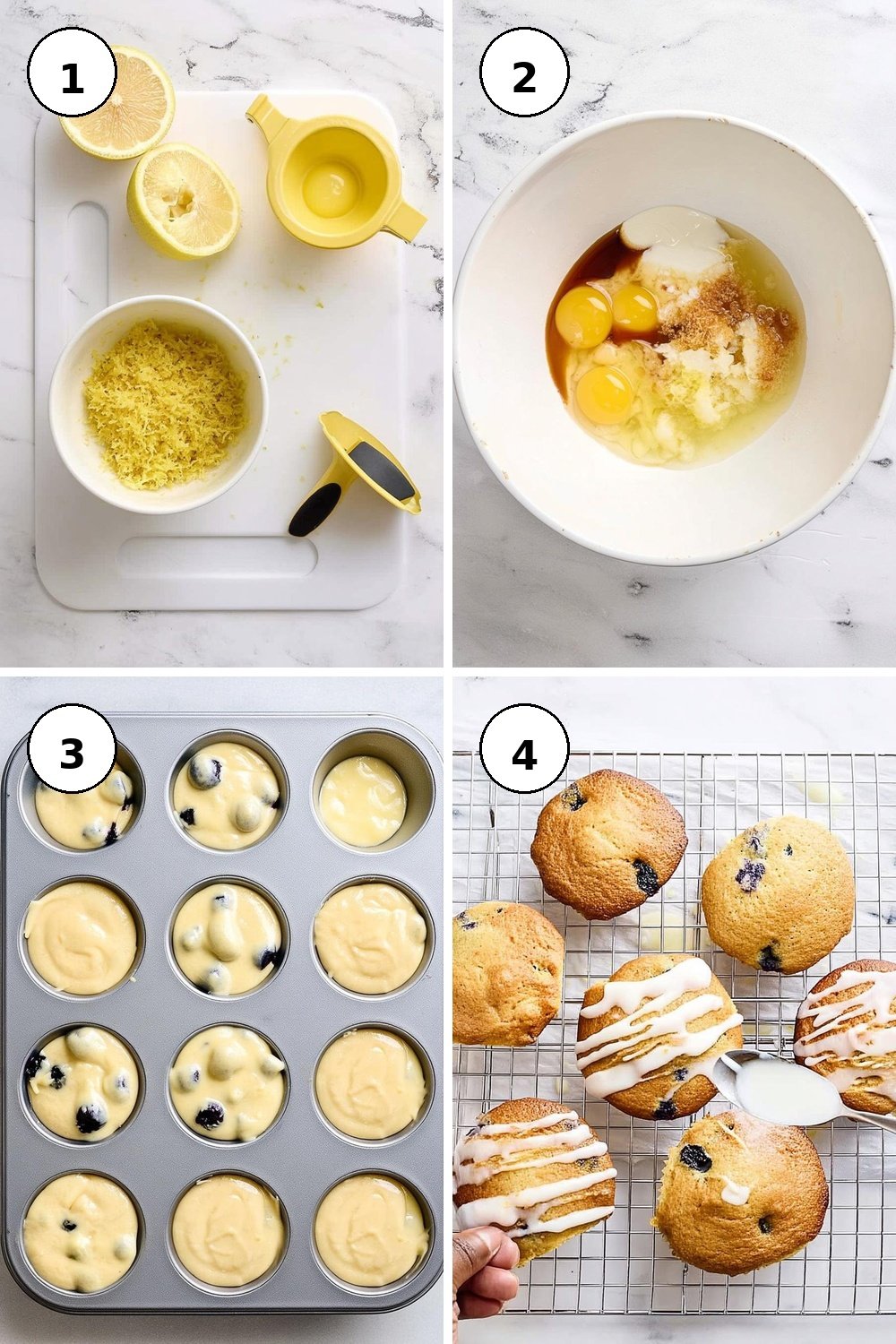 1

2

3

4