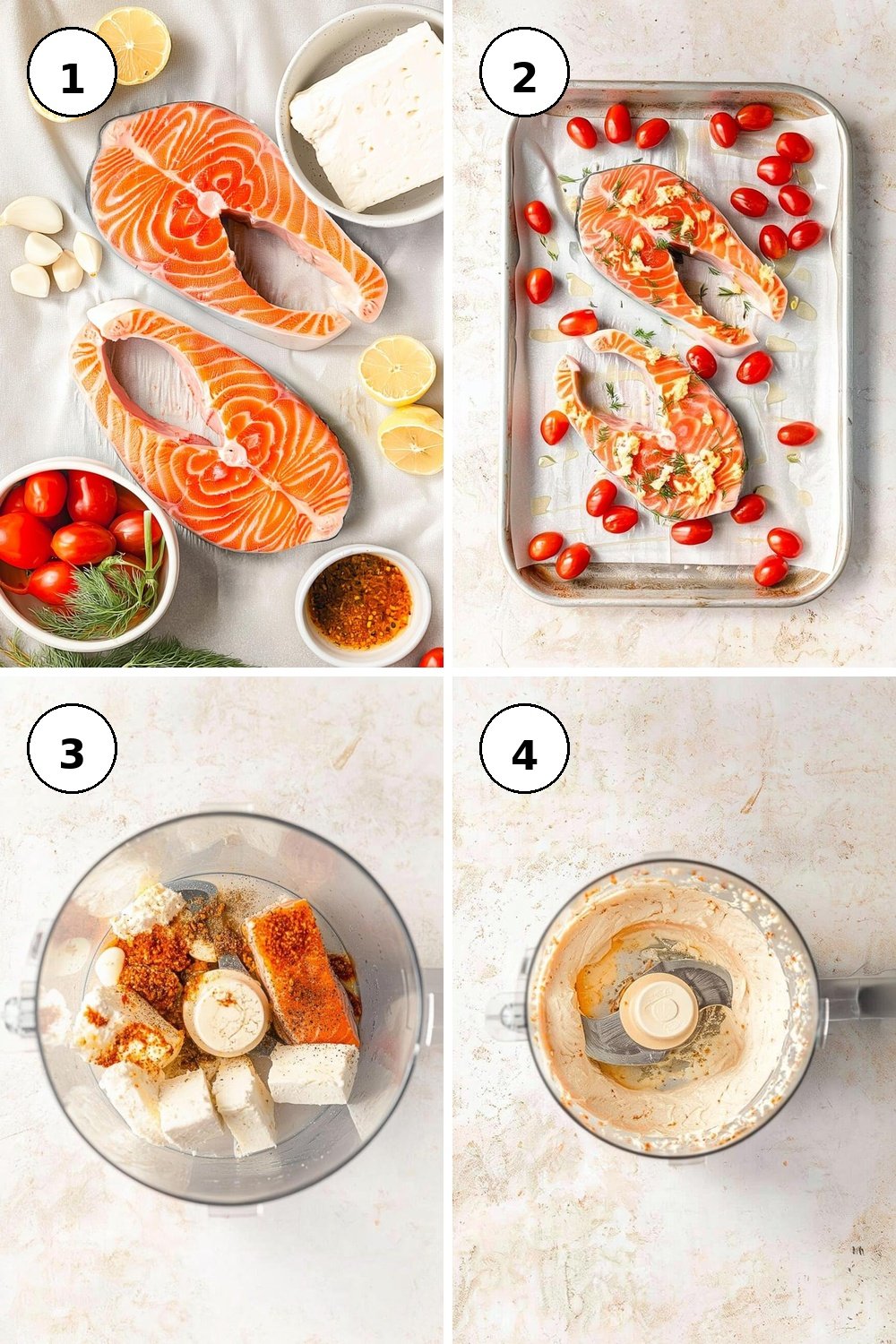 1

2

3

4