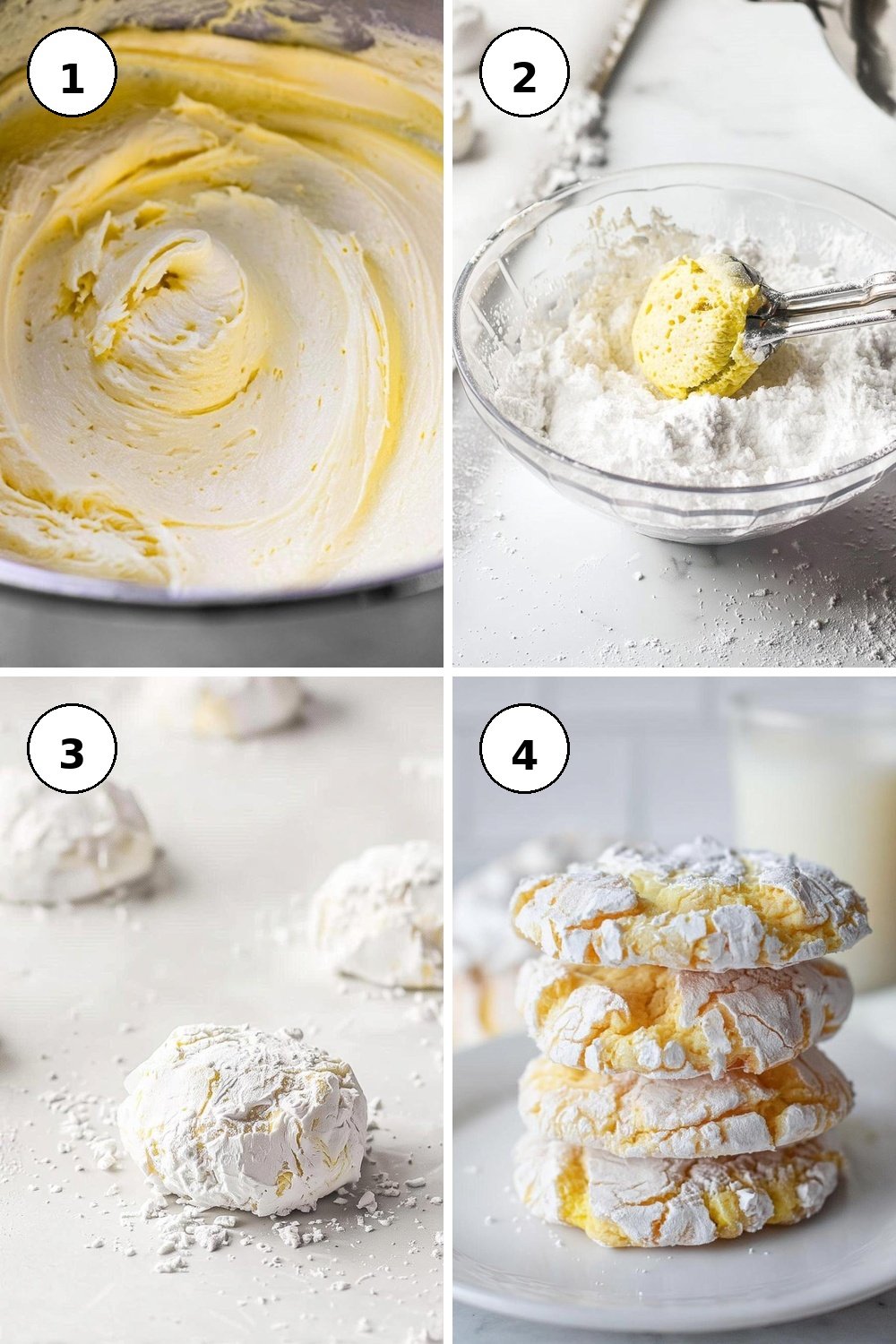 1

2

3

4