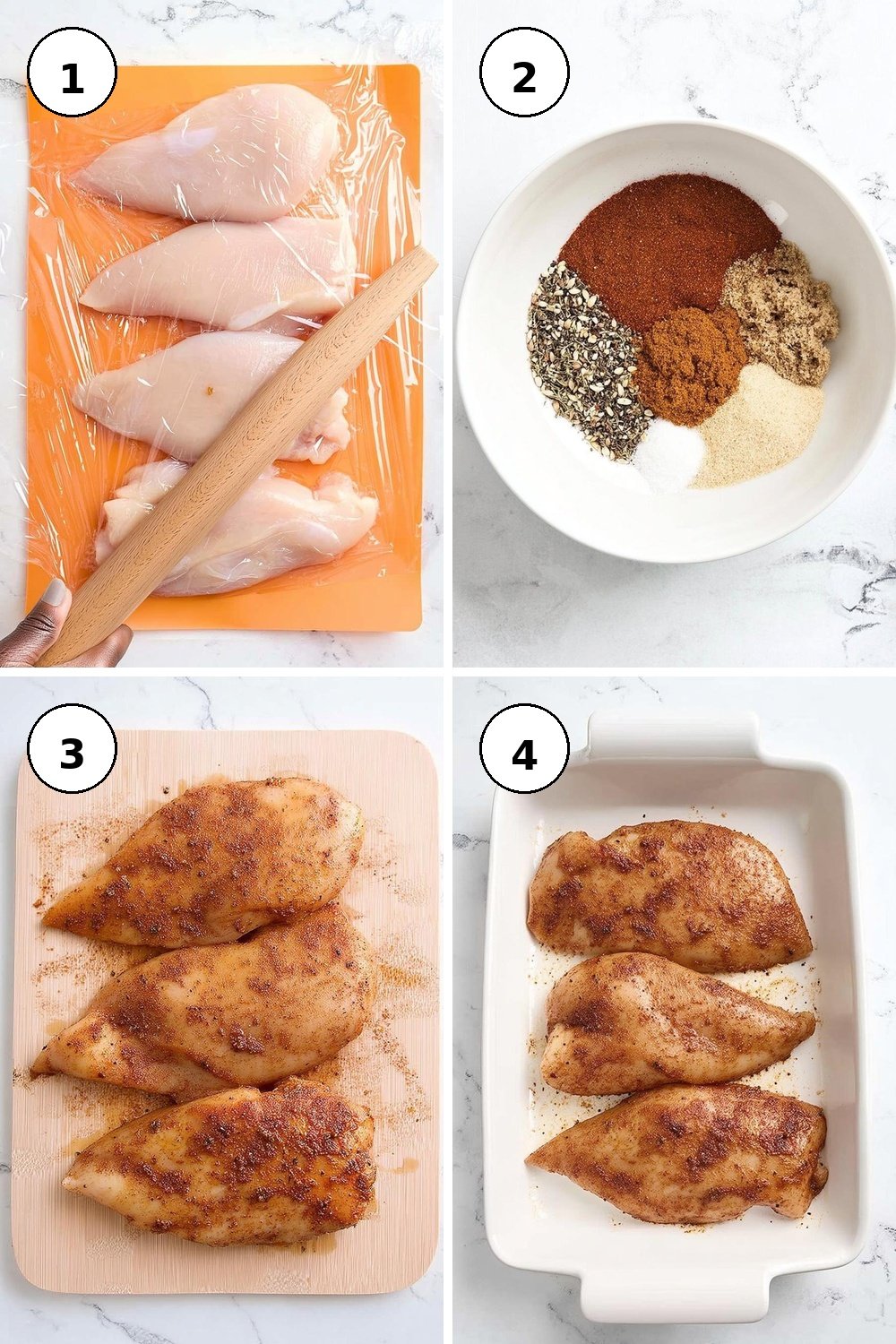 1

2

3

4