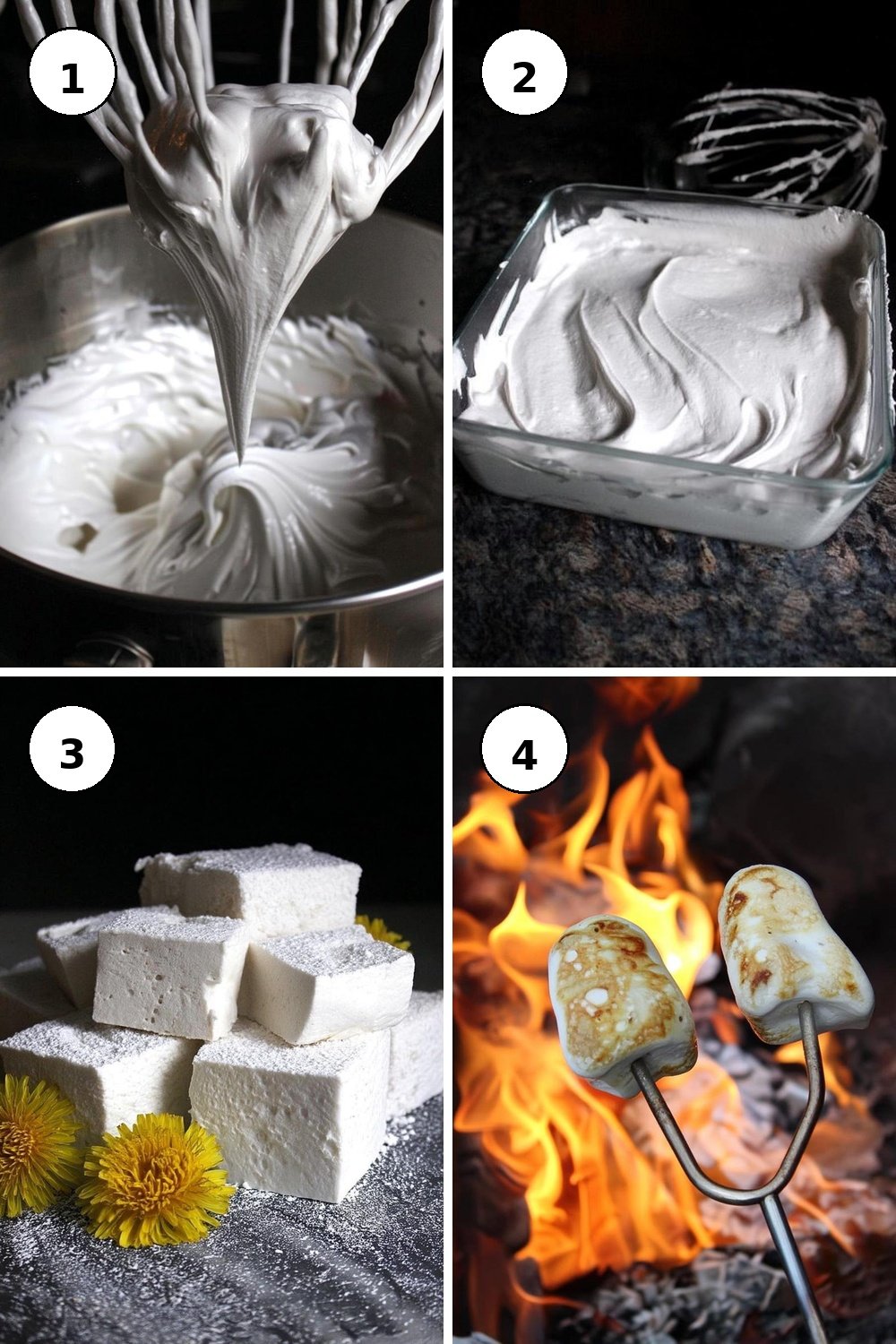 1

2

3

4